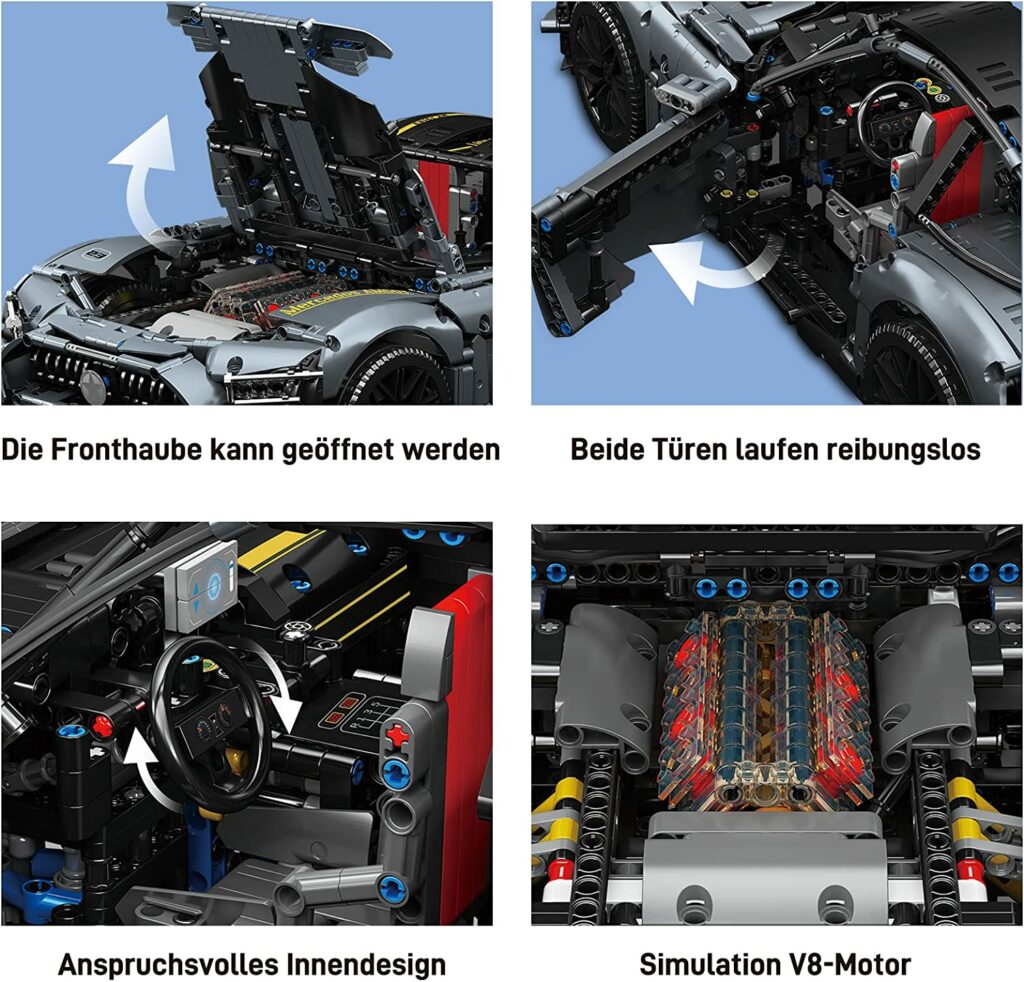 Die Fronthaube kann geöffnet werden

Beide Türen laufen reibungslos

Anspruchsvolles Innendesign

Simulation V8-Motor